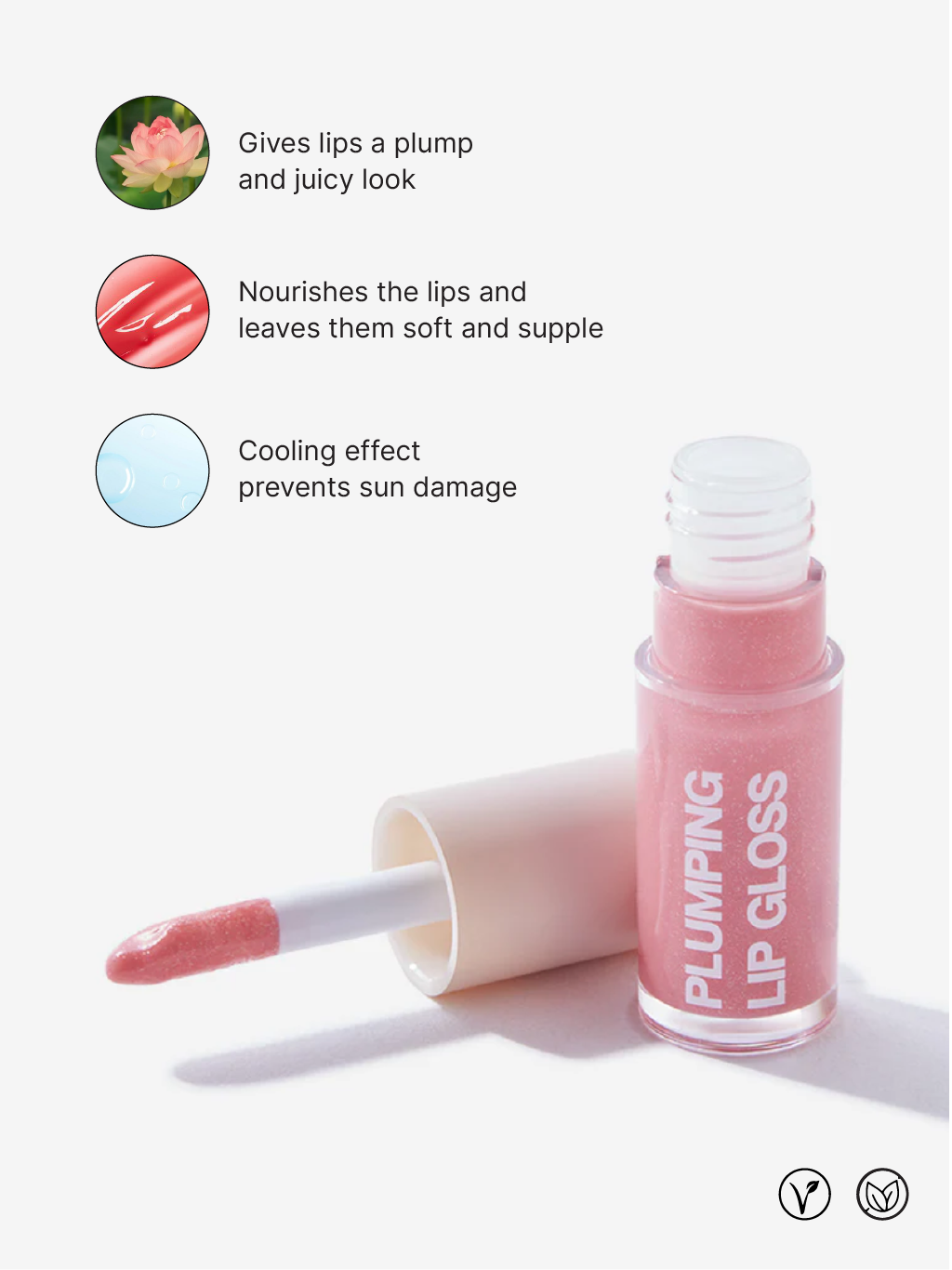 Gives lips a plump and juicy look

Nourishes the lips and leaves them soft and supple

Cooling effect prevents sun damage

PLUMPING LIP GLOSS