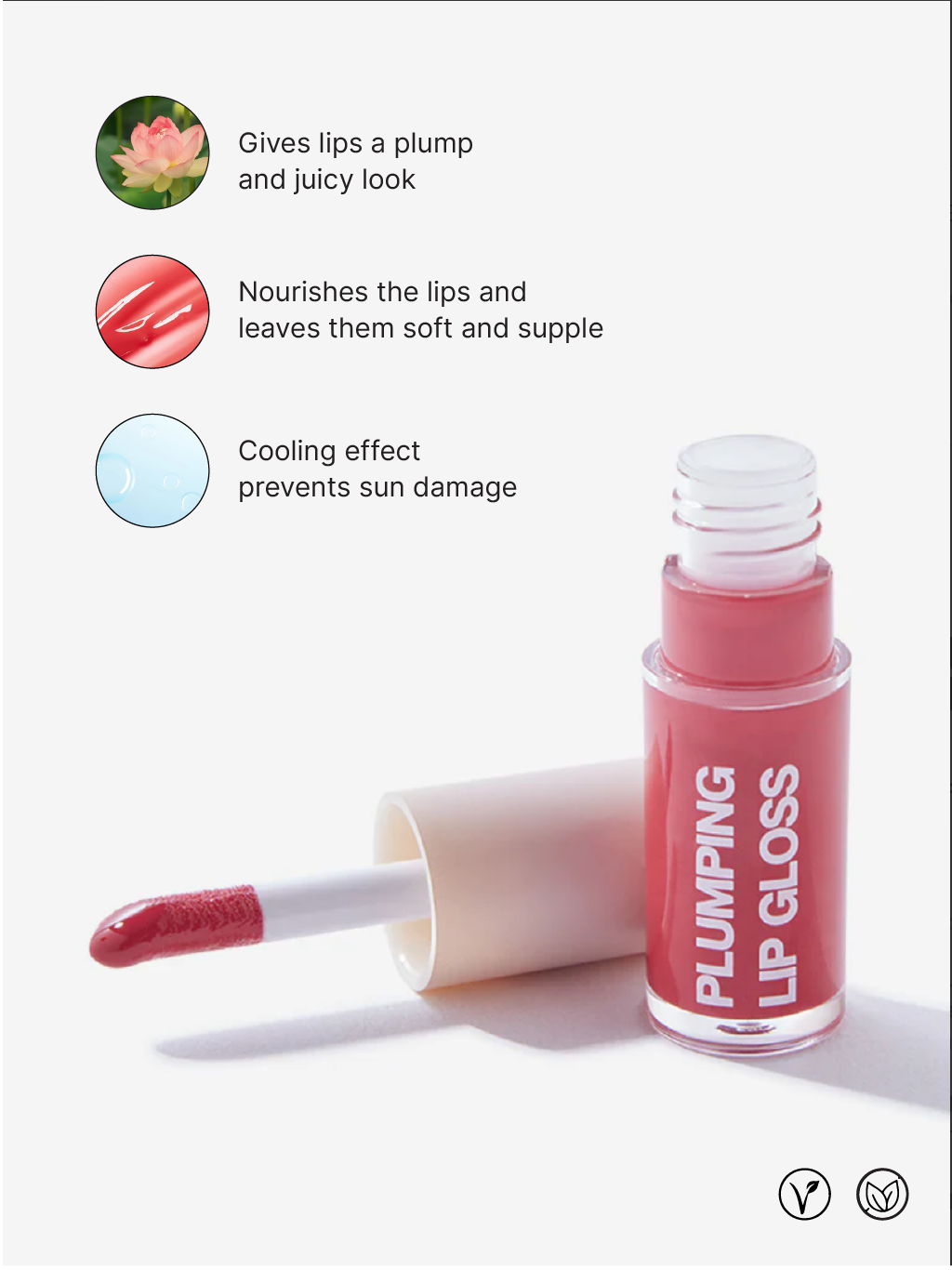 Gives lips a plump and juicy look

Nourishes the lips and leaves them soft and supple

Cooling effect prevents sun damage

PLUMPING LIP GLOSS