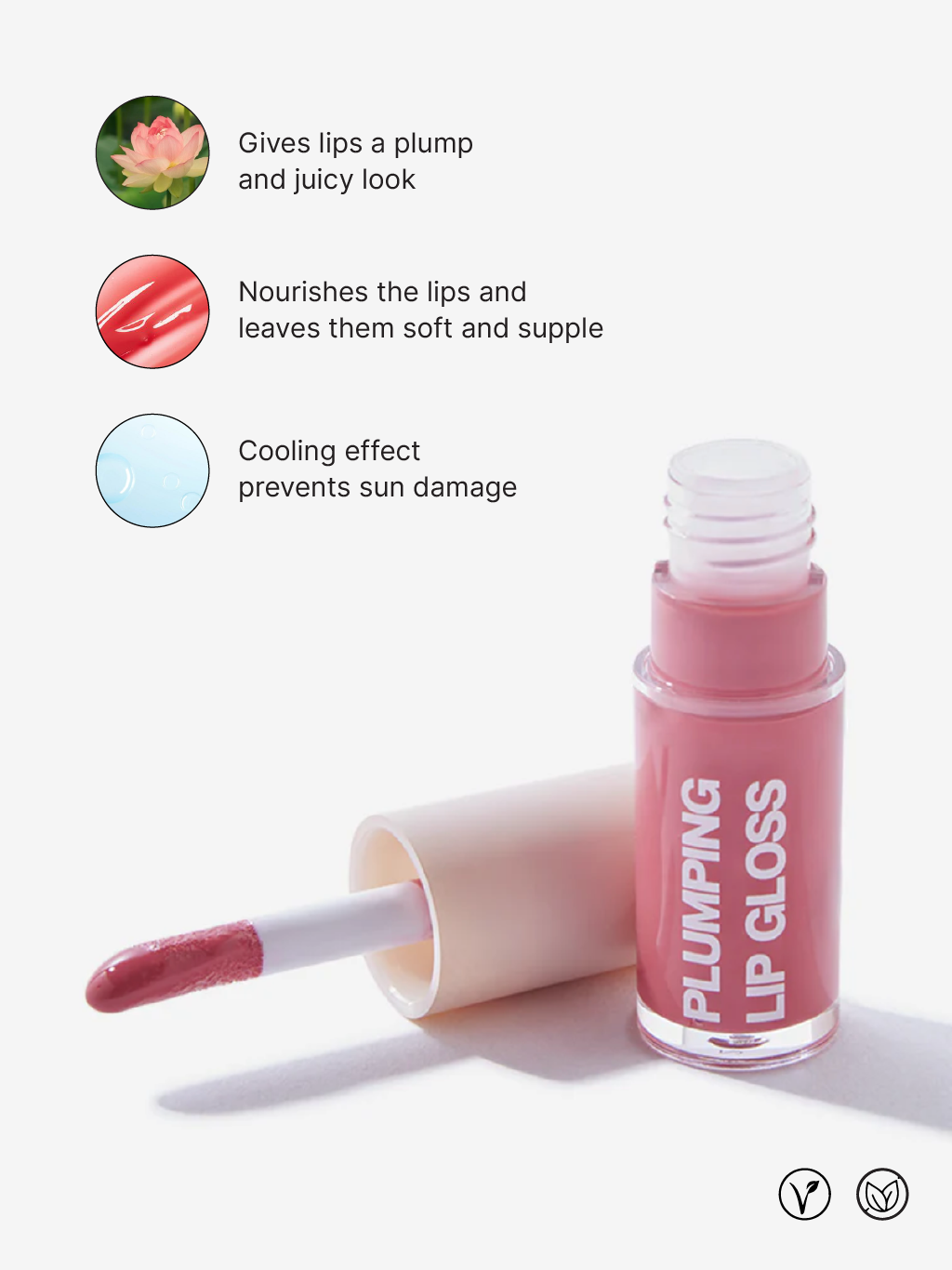 Gives lips a plump and juicy look

Nourishes the lips and leaves them soft and supple

Cooling effect prevents sun damage

PLUMPING LIP GLOSS