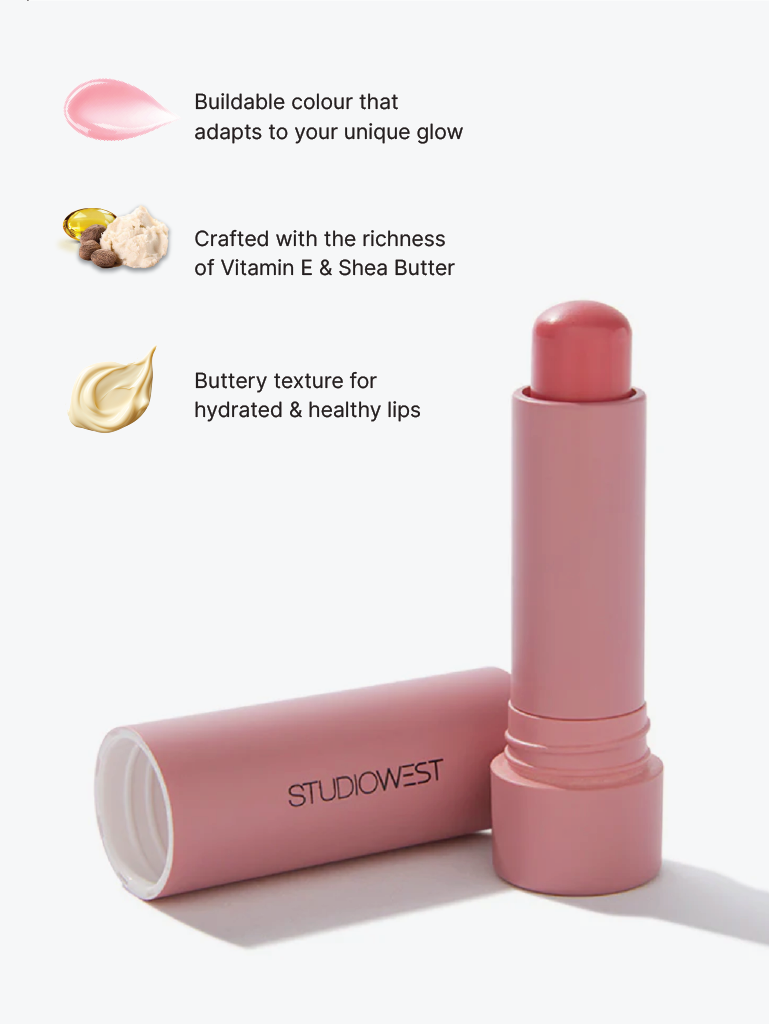 Buildable colour that adapts to your unique glow

Crafted with the richness of Vitamin E & Shea Butter

Buttery texture for hydrated & healthy lips

STUDIOWEST