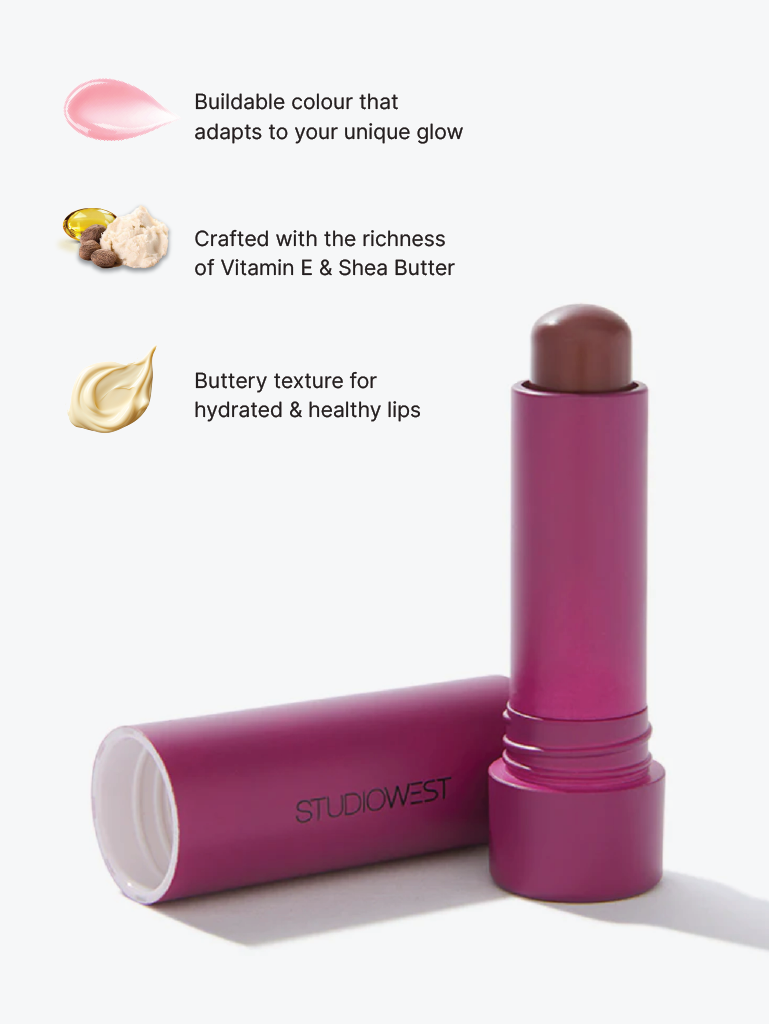 Buildable colour that adapts to your unique glow

Crafted with the richness of Vitamin E & Shea Butter

Buttery texture for hydrated & healthy lips

STUDIOWEST